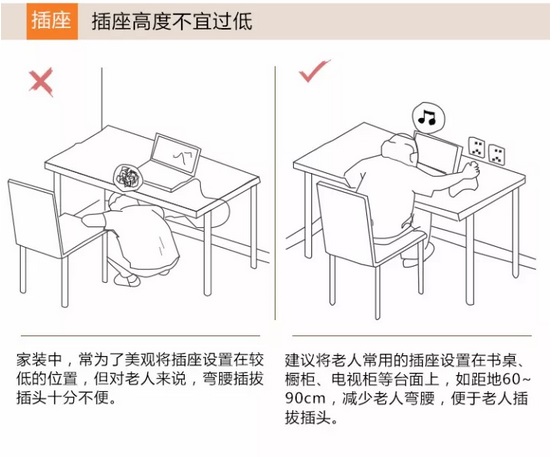 插座　插座高度不宜过低

家装中，常为了美观将插座设置在较低的位置，但对老人来说，弯腰插拔插头十分不便。

建议将老人常用的插座设置在书桌、橱柜、电视柜等台面上，如距地60~90cm，减少老人弯腰，便于老人插拔插头。