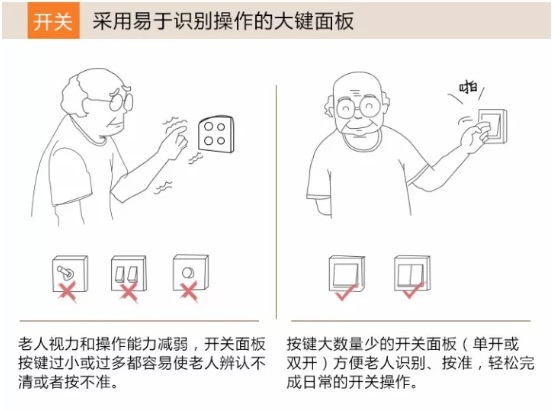 开关　采用易于识别操作的大键面板

啪

老人视力和操作能力减弱，开关面板按键过小或过多都容易使老人辨认不清或者按不准。

按键大数量少的开关面板（单开或双开）方便老人识别、按准，轻松完成日常的开关操作。